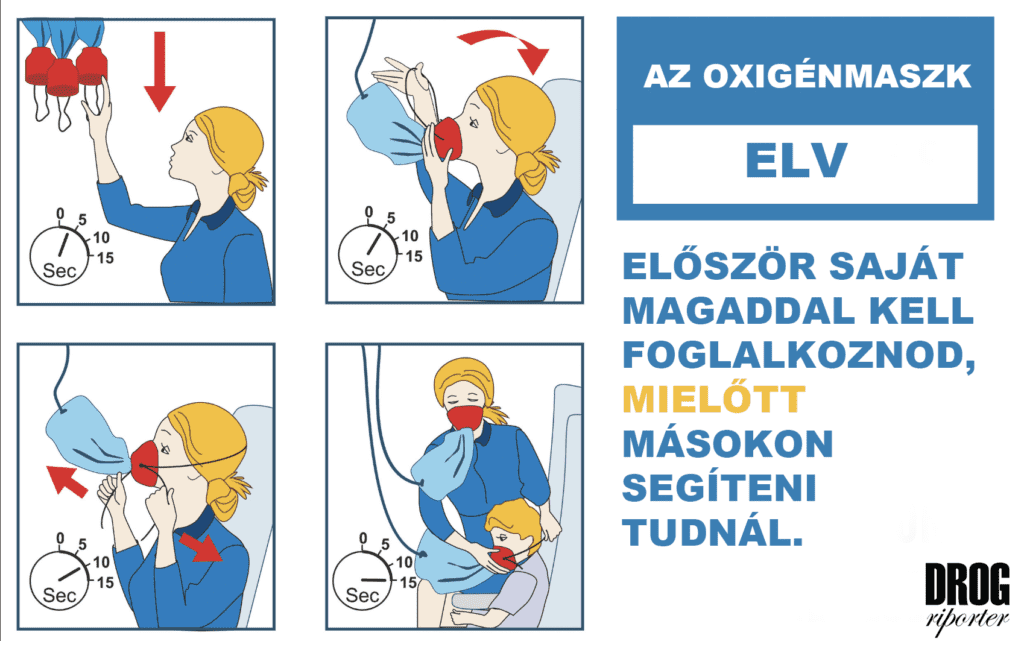 0
5
10
15
Sec

0
5
10
15
Sec

0
5
10
15
Sec

0
5
10
15
Sec

AZ OXIGÉNMASZK

ELV

ELŐSZÖR SAJÁT MAGADDAL KELL FOGLALKOZNOD, MIELŐTT MÁSOKON SEGÍTENI TUDNÁL.

DROG riporter